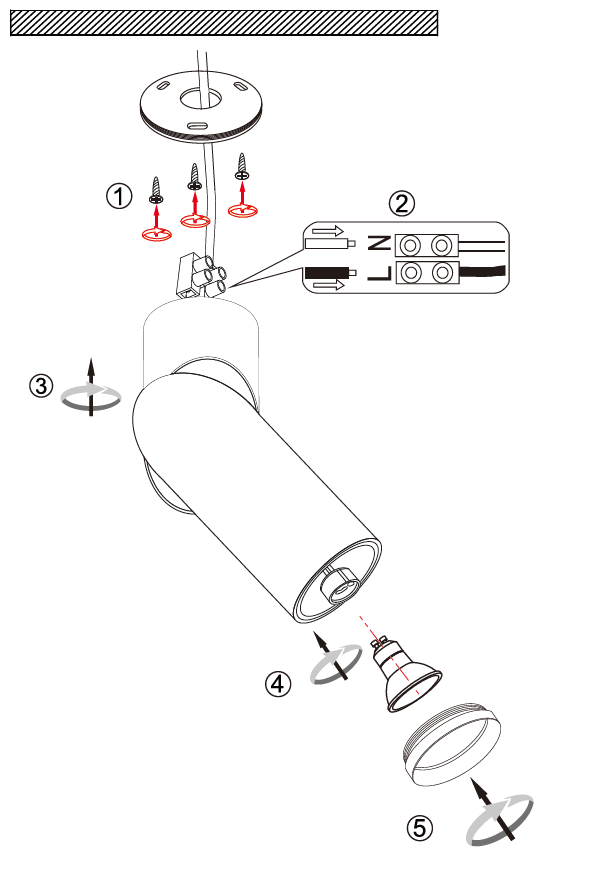 ①

②

N

L

③

④

⑤