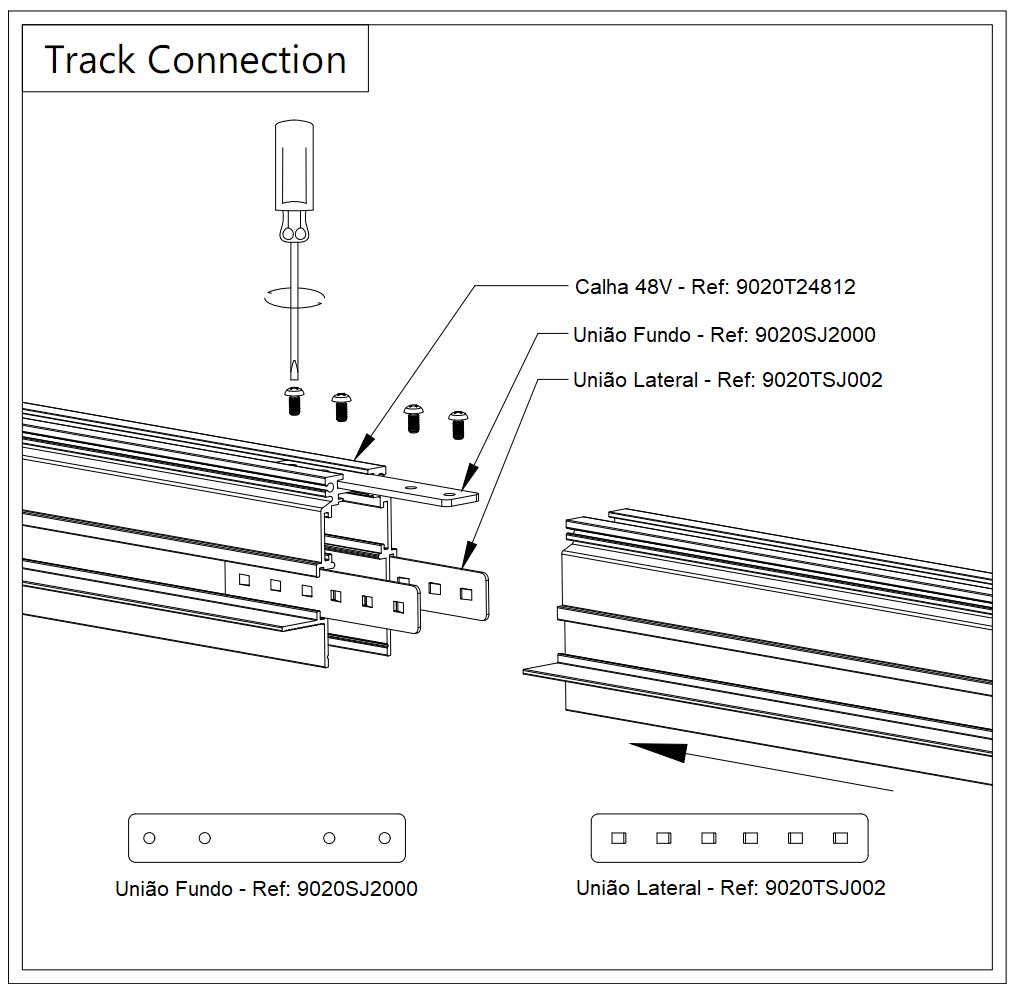 Track Connection

Calha 48V - Ref: 9020T24812

União Fundo - Ref: 9020SJ2000

União Lateral - Ref: 9020TSJ002

União Fundo - Ref: 9020SJ2000

União Lateral - Ref: 9020TSJ002